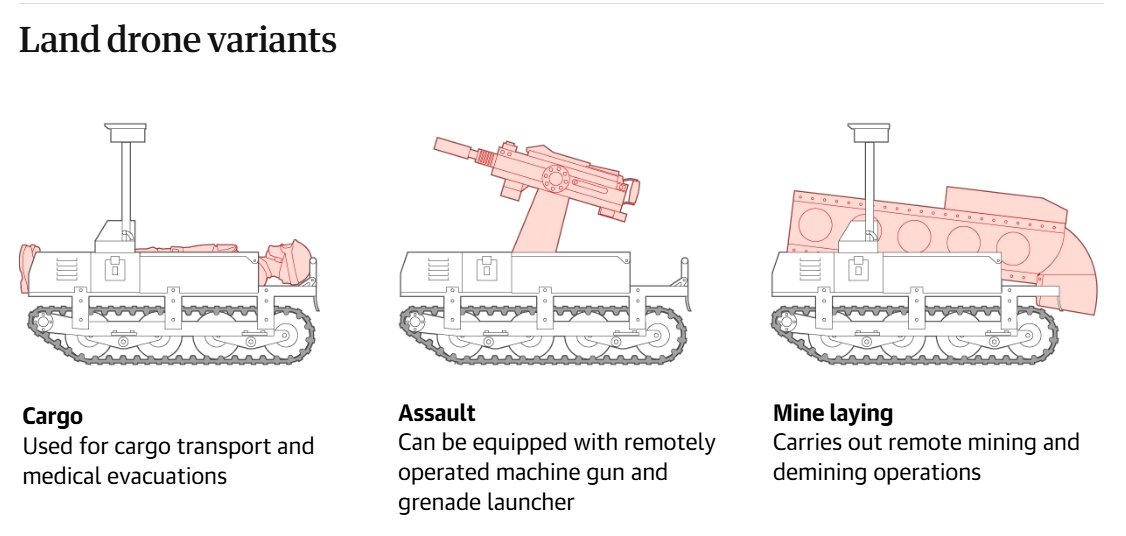 Land drone variants

**Cargo**
Used for cargo transport and medical evacuations

**Assault**
Can be equipped with remotely operated machine gun and grenade launcher

**Mine laying**
Carries out remote mining and demining operations